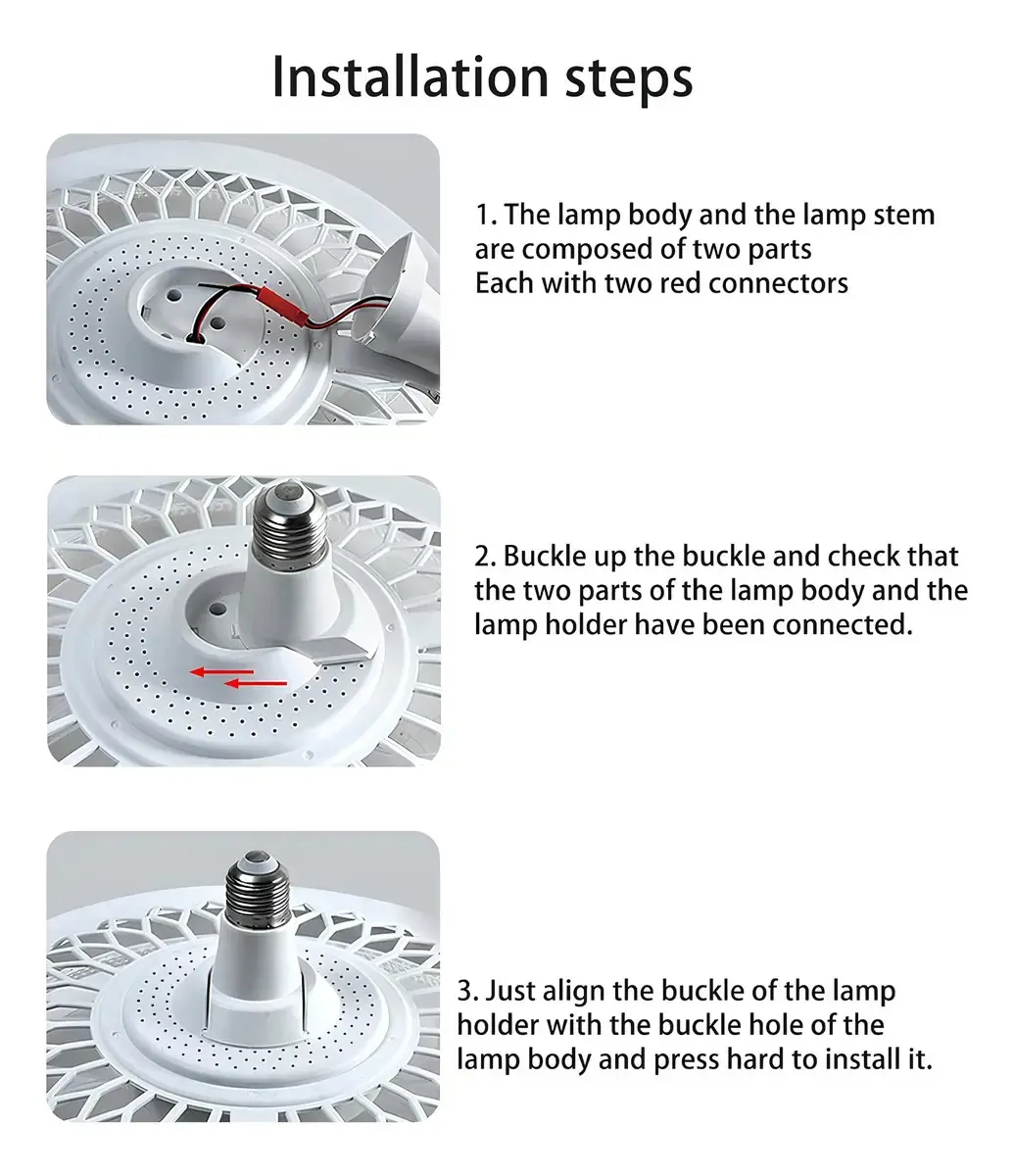 Installation steps

1. The lamp body and the lamp stem are composed of two parts
Each with two red connectors

2. Buckle up the buckle and check that the two parts of the lamp body and the lamp holder have been connected.

3. Just align the buckle of the lamp holder with the buckle hole of the lamp body and press hard to install it.