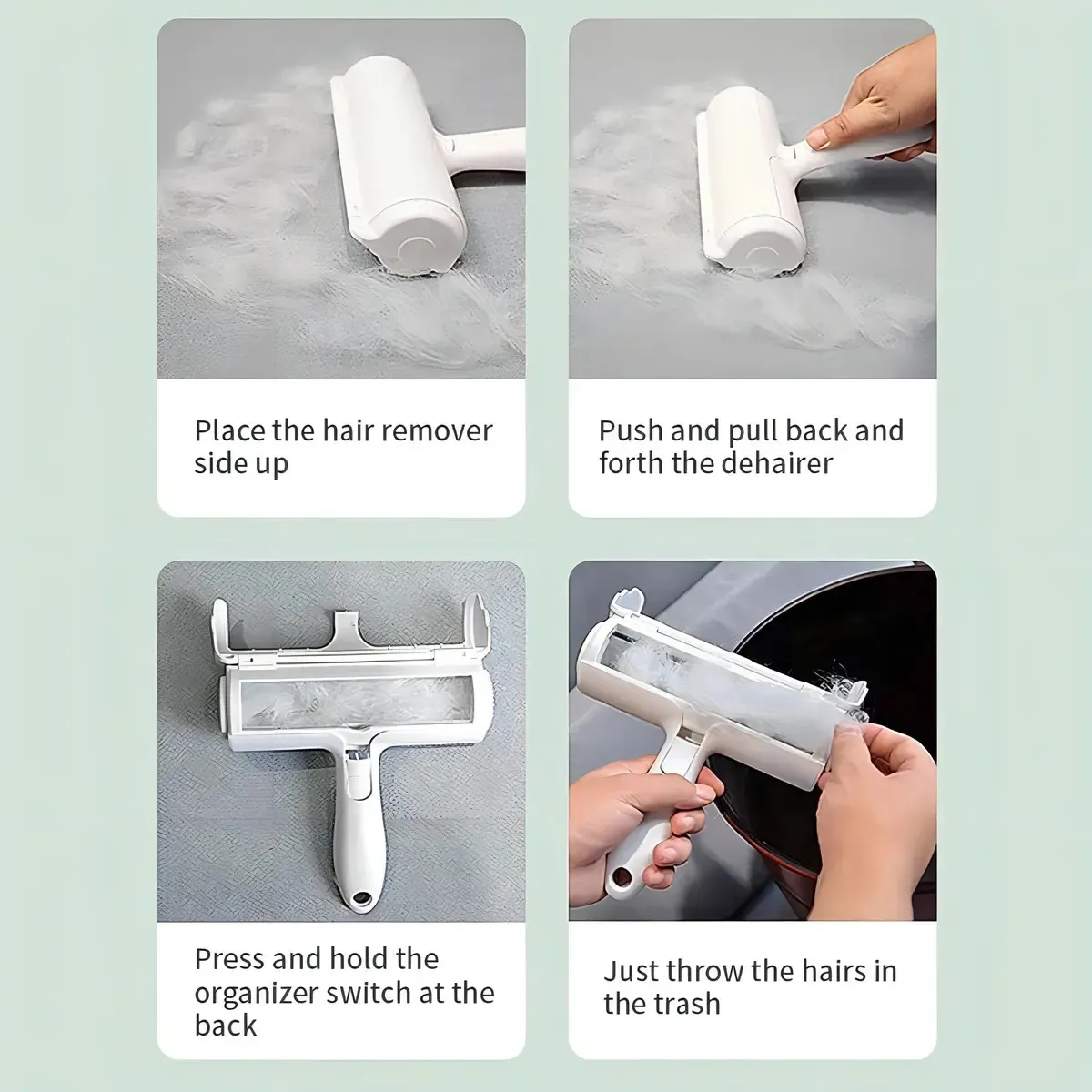 Place the hair remover side up

Push and pull back and forth the dehairer

Press and hold the organizer switch at the back

Just throw the hairs in the trash