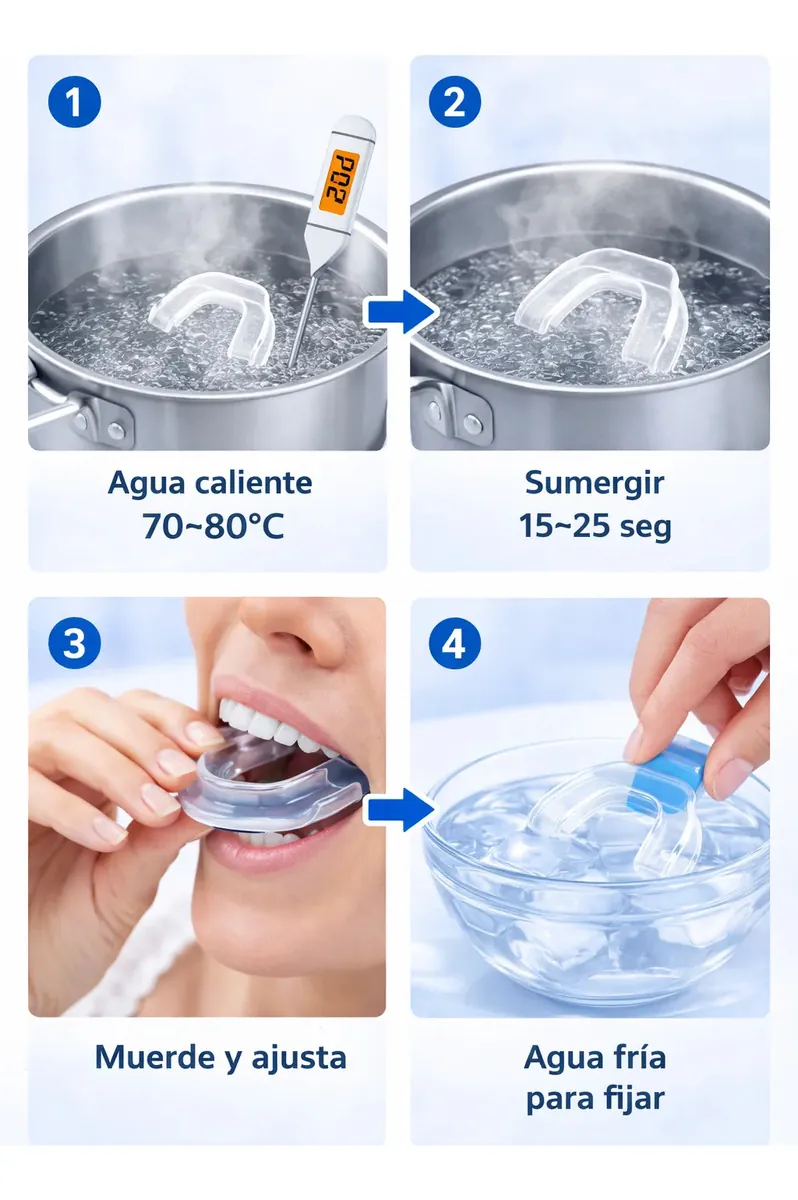 1

P02

Agua caliente
70~80°C

2

Sumergir
15~25 seg

3

Muerde y ajusta

4

Agua fría
para fijar