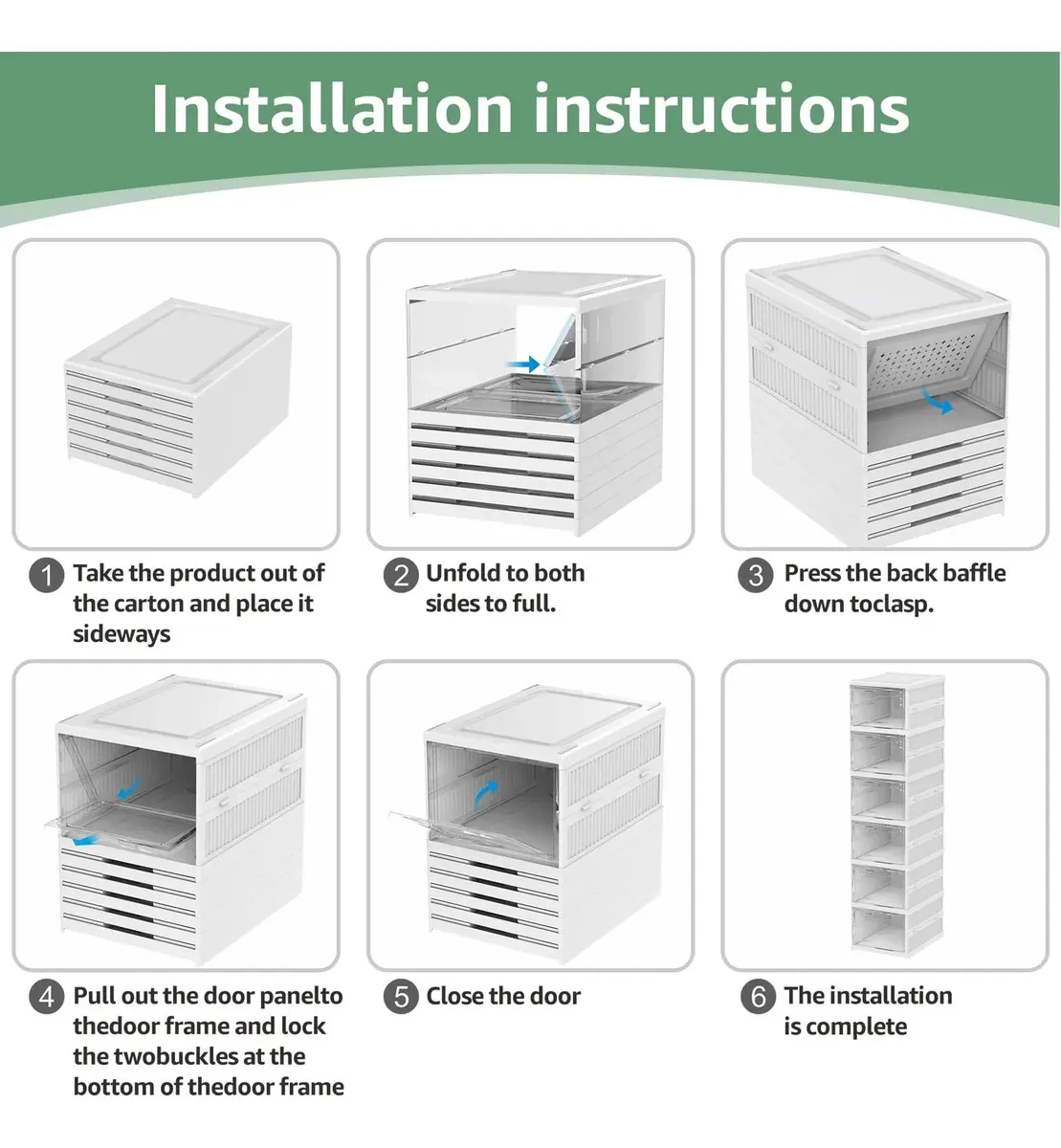 Installation instructions

1 Take the product out of the carton and place it sideways

2 Unfold to both sides to full.

3 Press the back baffle down toclasp.

4 Pull out the door panelto thedoor frame and lock the twobuckles at the bottom of thedoor frame

5 Close the door

6 The installation is complete