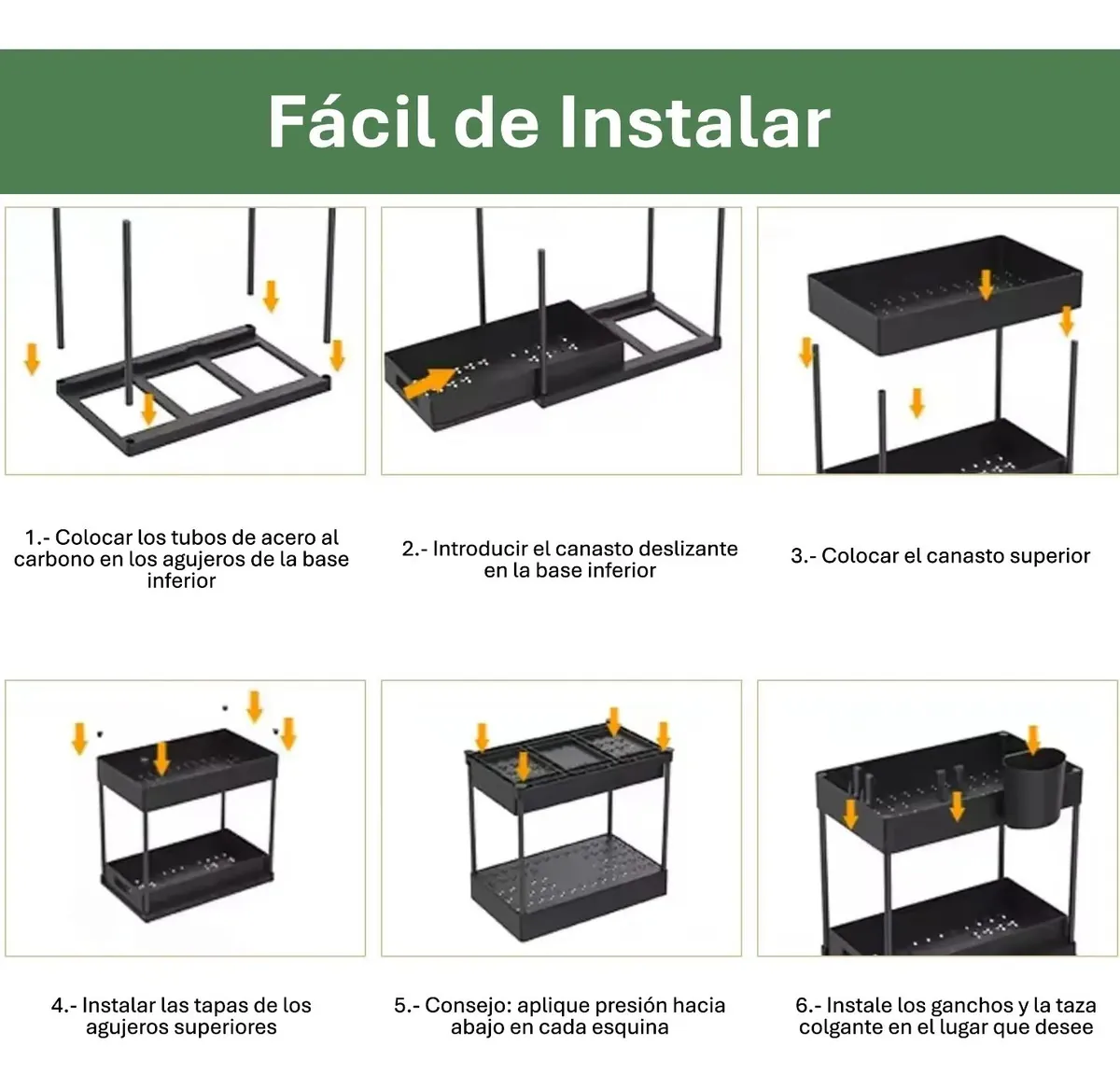 Fácil de Instalar

1.- Colocar los tubos de acero al carbono en los agujeros de la base inferior

2.- Introducir el canasto deslizante en la base inferior

3.- Colocar el canasto superior

4.- Instalar las tapas de los agujeros superiores

5.- Consejo: aplique presión hacia abajo en cada esquina

6.- Instale los ganchos y la taza colgante en el lugar que desee