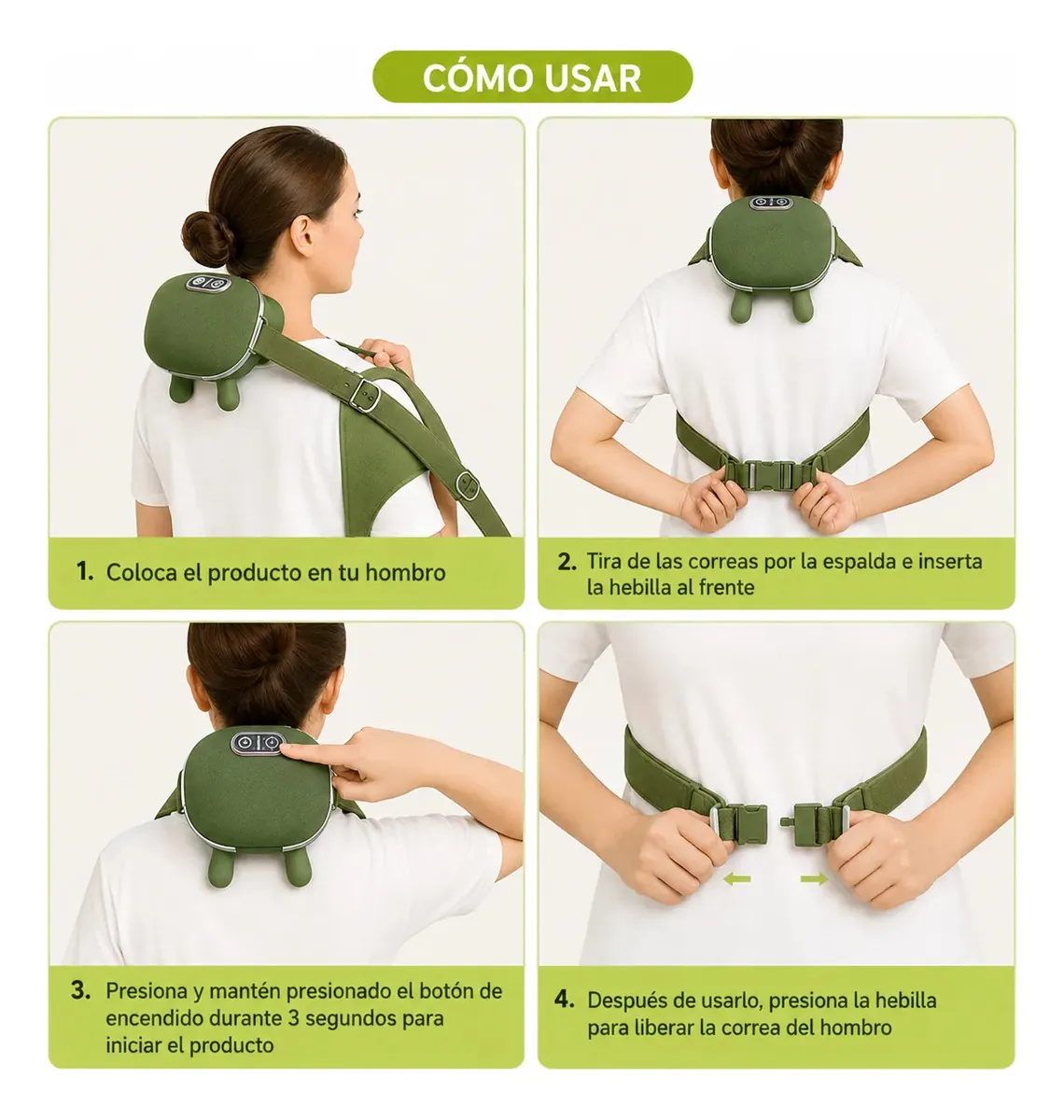 CÓMO USAR

1. Coloca el producto en tu hombro

2. Tira de las correas por la espalda e inserta la hebilla al frente

3. Presiona y mantén presionado el botón de encendido durante 3 segundos para iniciar el producto

4. Después de usarlo, presiona la hebilla para liberar la correa del hombro