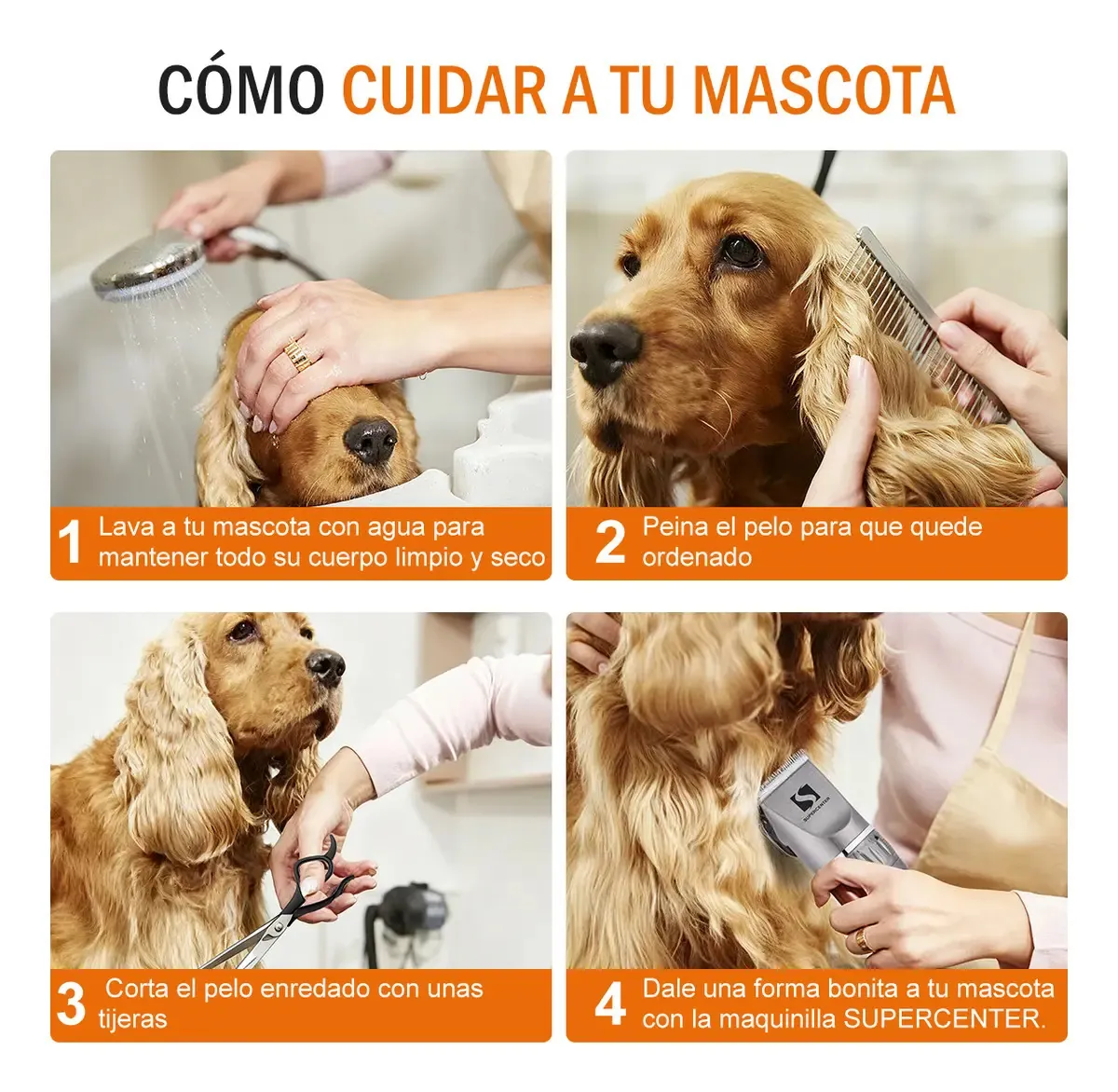 CÓMO CUIDAR A TU MASCOTA

1 Lava a tu mascota con agua para mantener todo su cuerpo limpio y seco

2 Peina el pelo para que quede ordenado

3 Corta el pelo enredado con unas tijeras

S SUPERCENTER

4 Dale una forma bonita a tu mascota con la maquinilla SUPERCENTER.