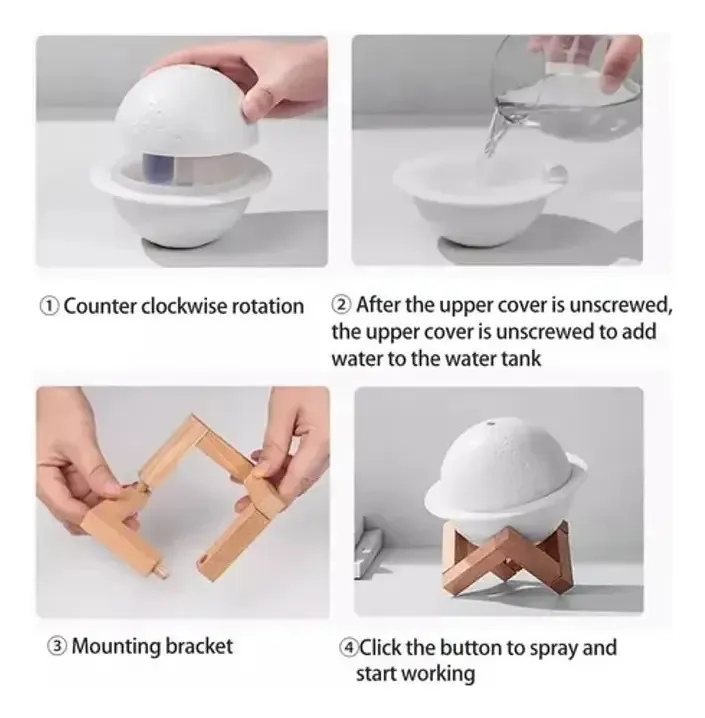 ① Counter clockwise rotation

② After the upper cover is unscrewed, the upper cover is unscrewed to add water to the water tank

③ Mounting bracket

④Click the button to spray and start working