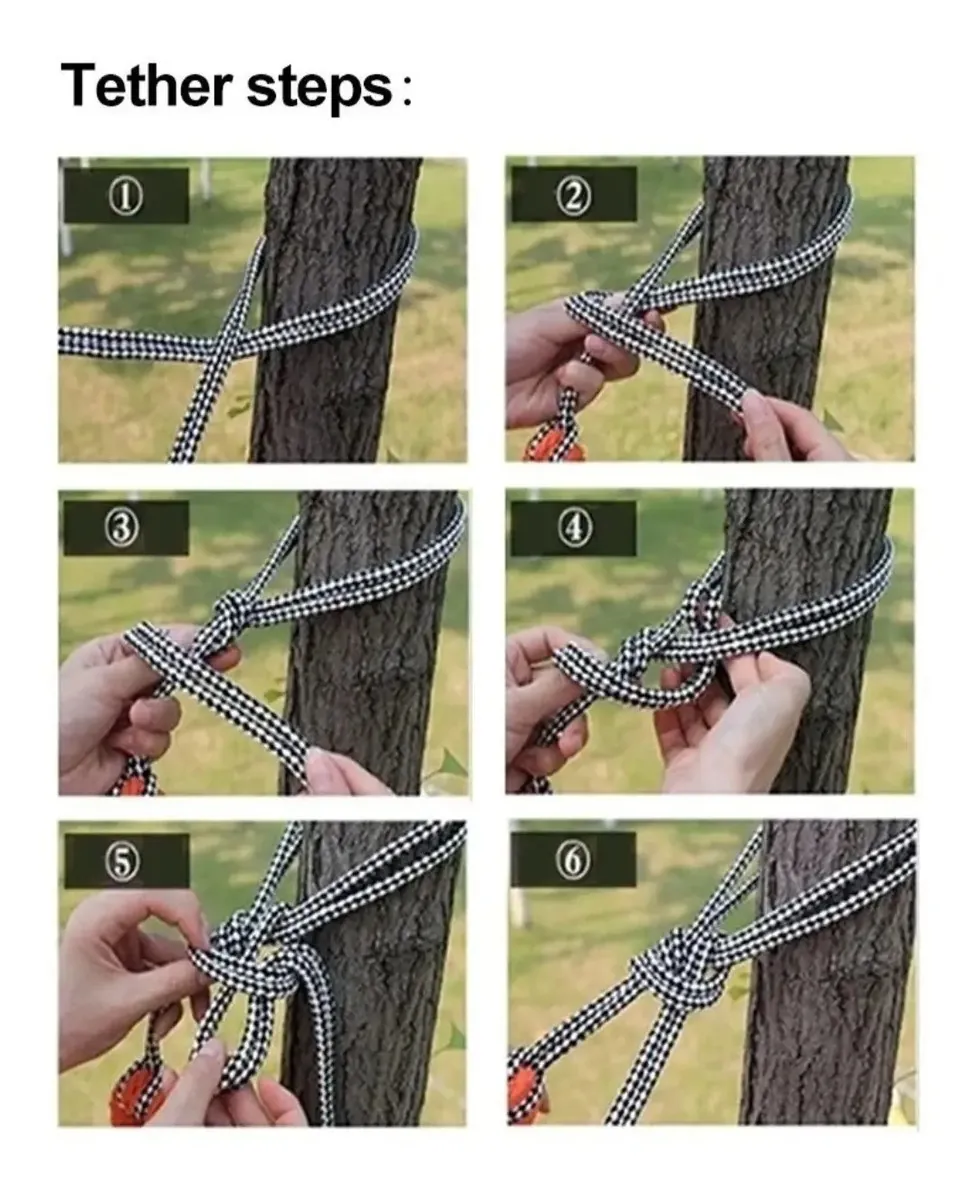 Tether steps:

①

②

③

④

⑤

⑥