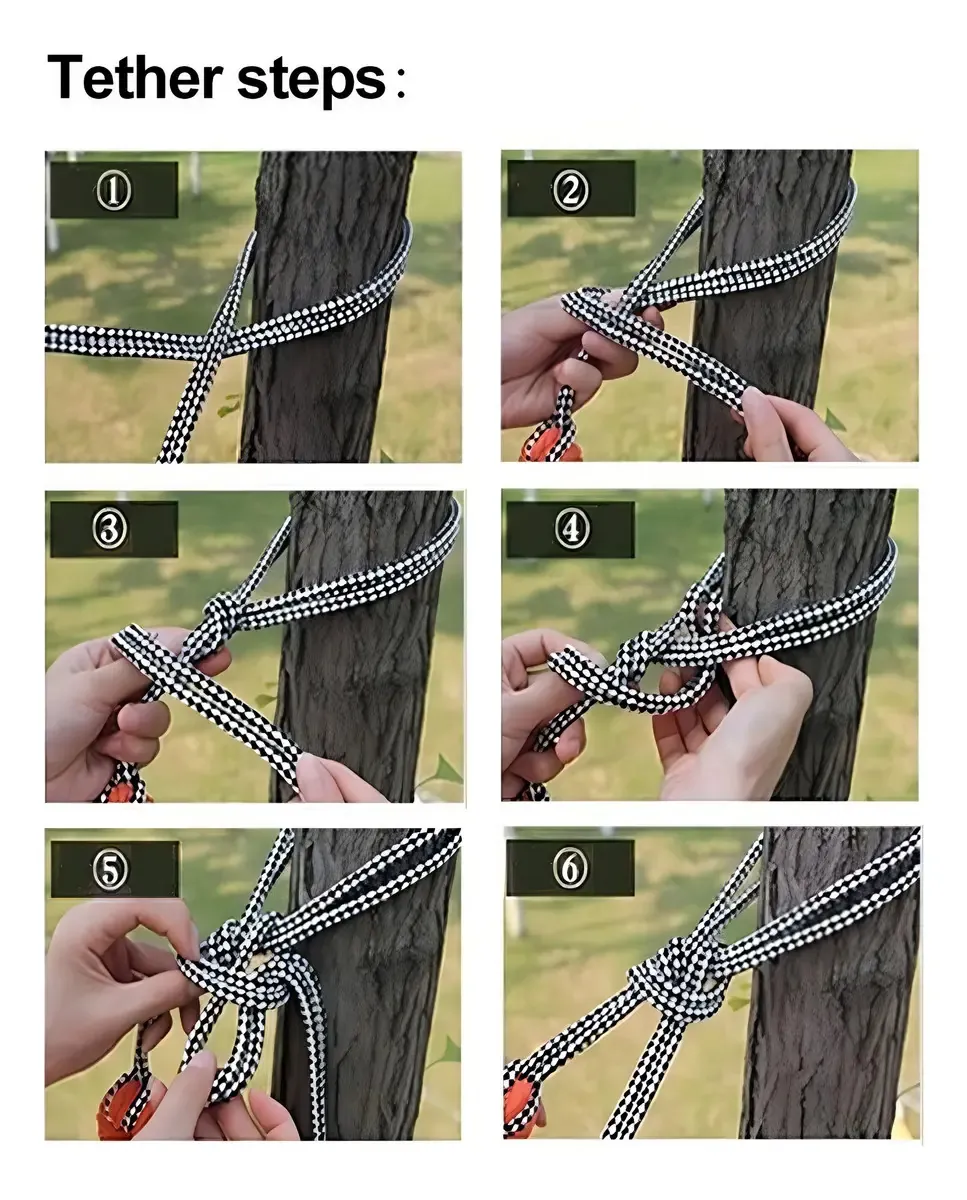 Tether steps：

①

②

③

④

⑤

⑥