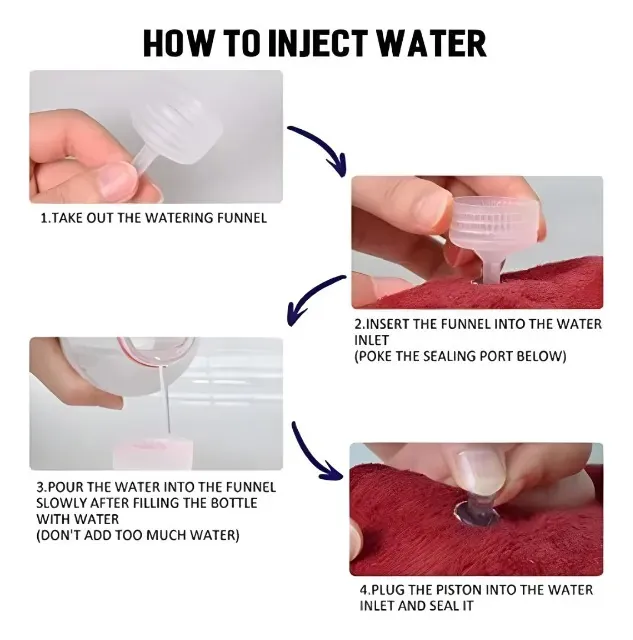 HOW TO INJECT WATER

1.TAKE OUT THE WATERING FUNNEL

2.INSERT THE FUNNEL INTO THE WATER INLET
(POKE THE SEALING PORT BELOW)

3.POUR THE WATER INTO THE FUNNEL SLOWLY AFTER FILLING THE BOTTLE WITH WATER
(DON'T ADD TOO MUCH WATER)

4.PLUG THE PISTON INTO THE WATER INLET AND SEAL IT