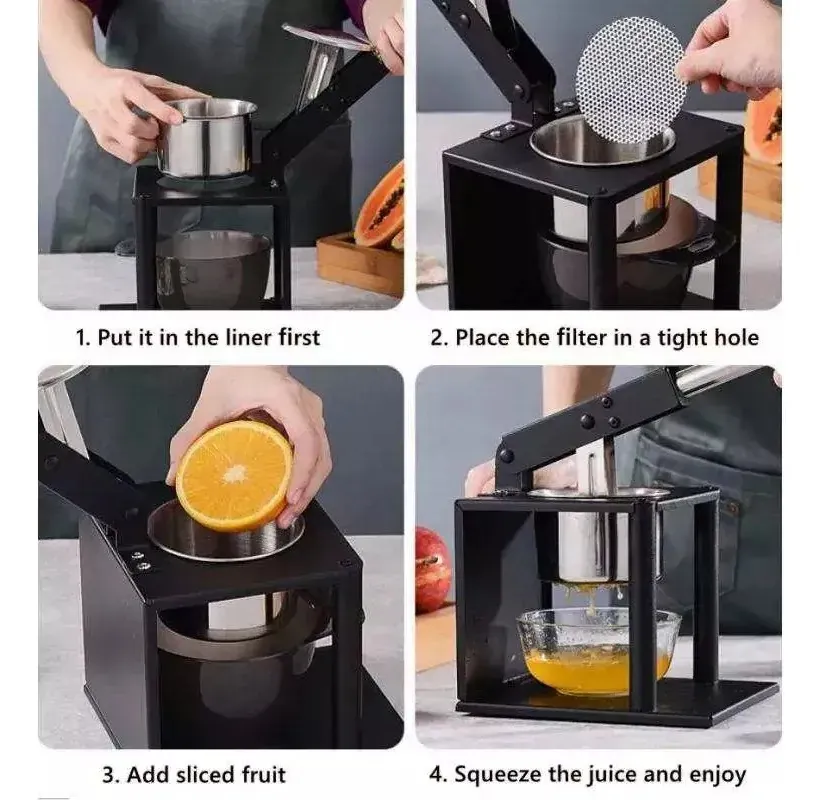 1. Put it in the liner first

2. Place the filter in a tight hole

3. Add sliced fruit

4. Squeeze the juice and enjoy