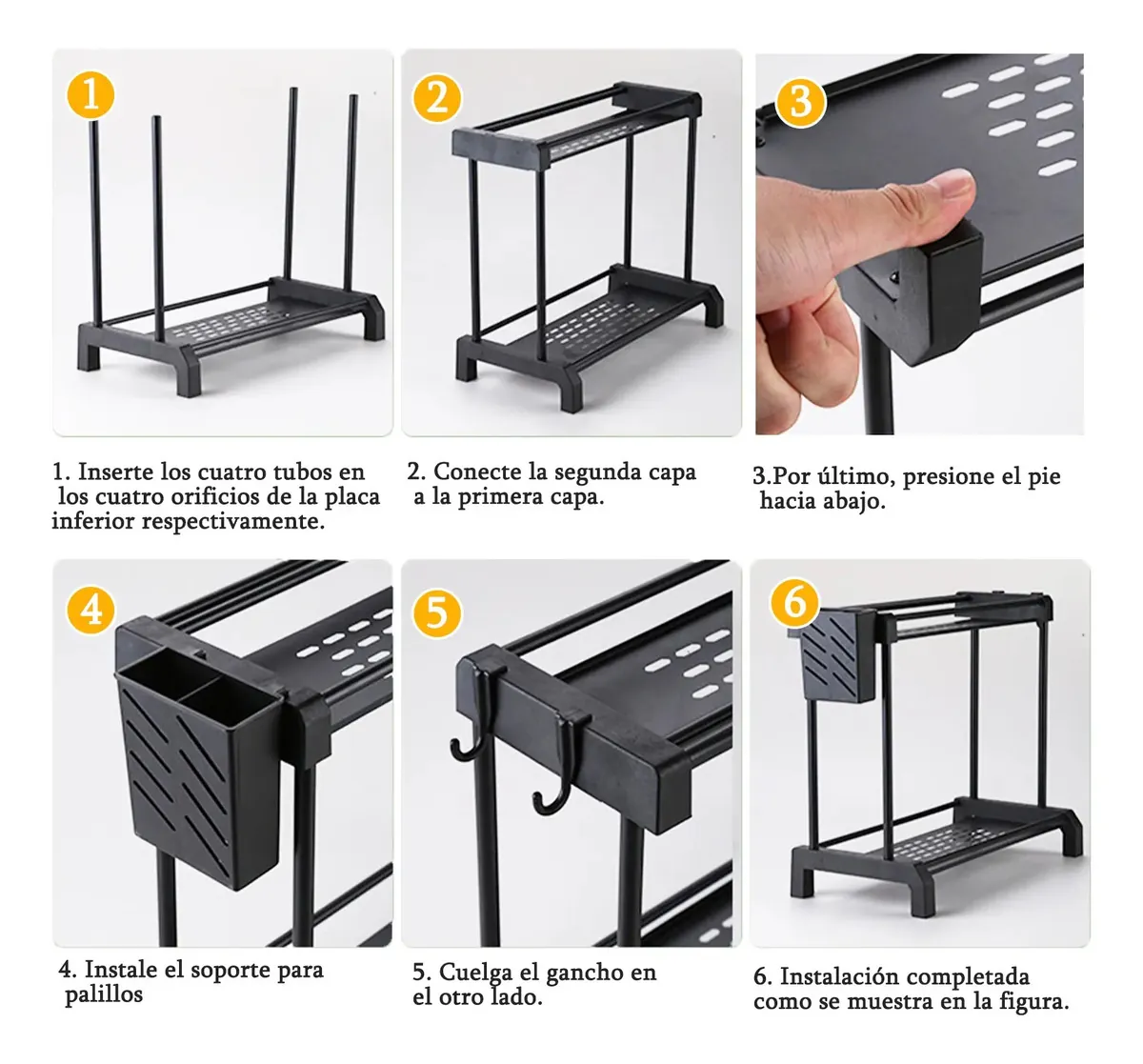 1

2

3

1. Inserte los cuatro tubos en los cuatro orificios de la placa inferior respectivamente.

2. Conecte la segunda capa a la primera capa.

3.Por último, presione el pie hacia abajo.

4

5

6

4. Instale el soporte para palillos

5. Cuelga el gancho en el otro lado.

6. Instalación completada como se muestra en la figura.