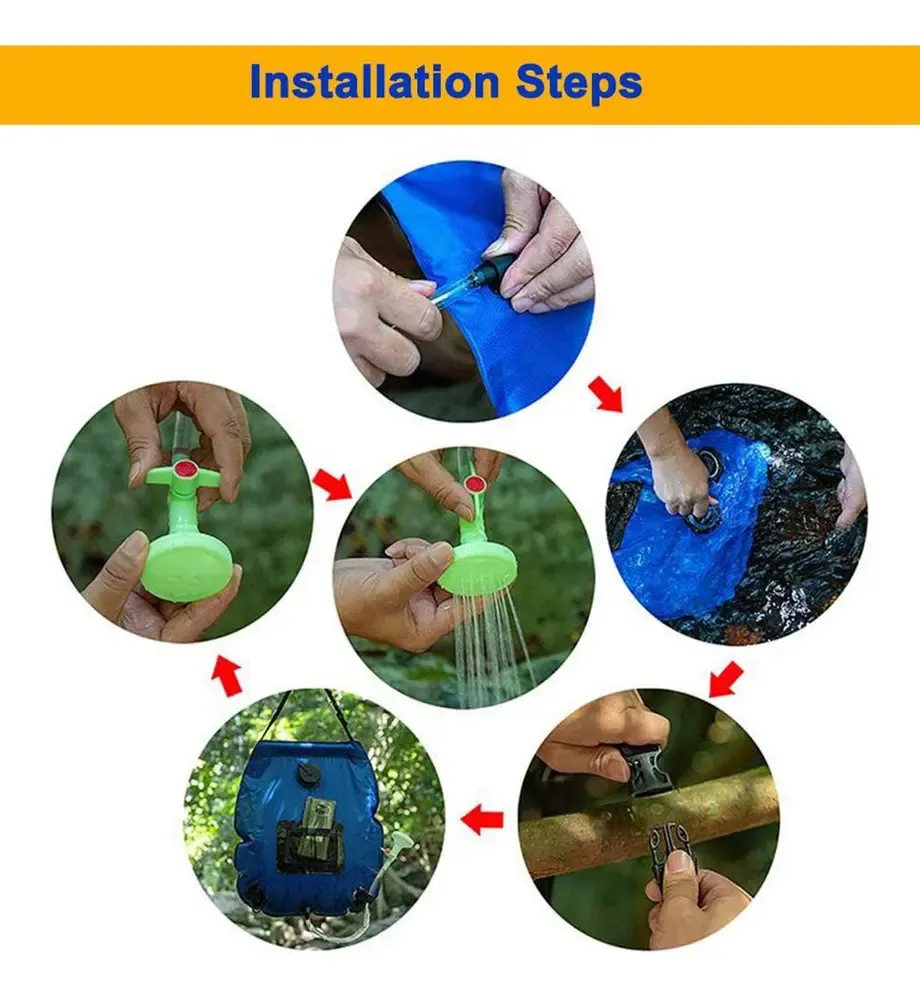 Installation Steps