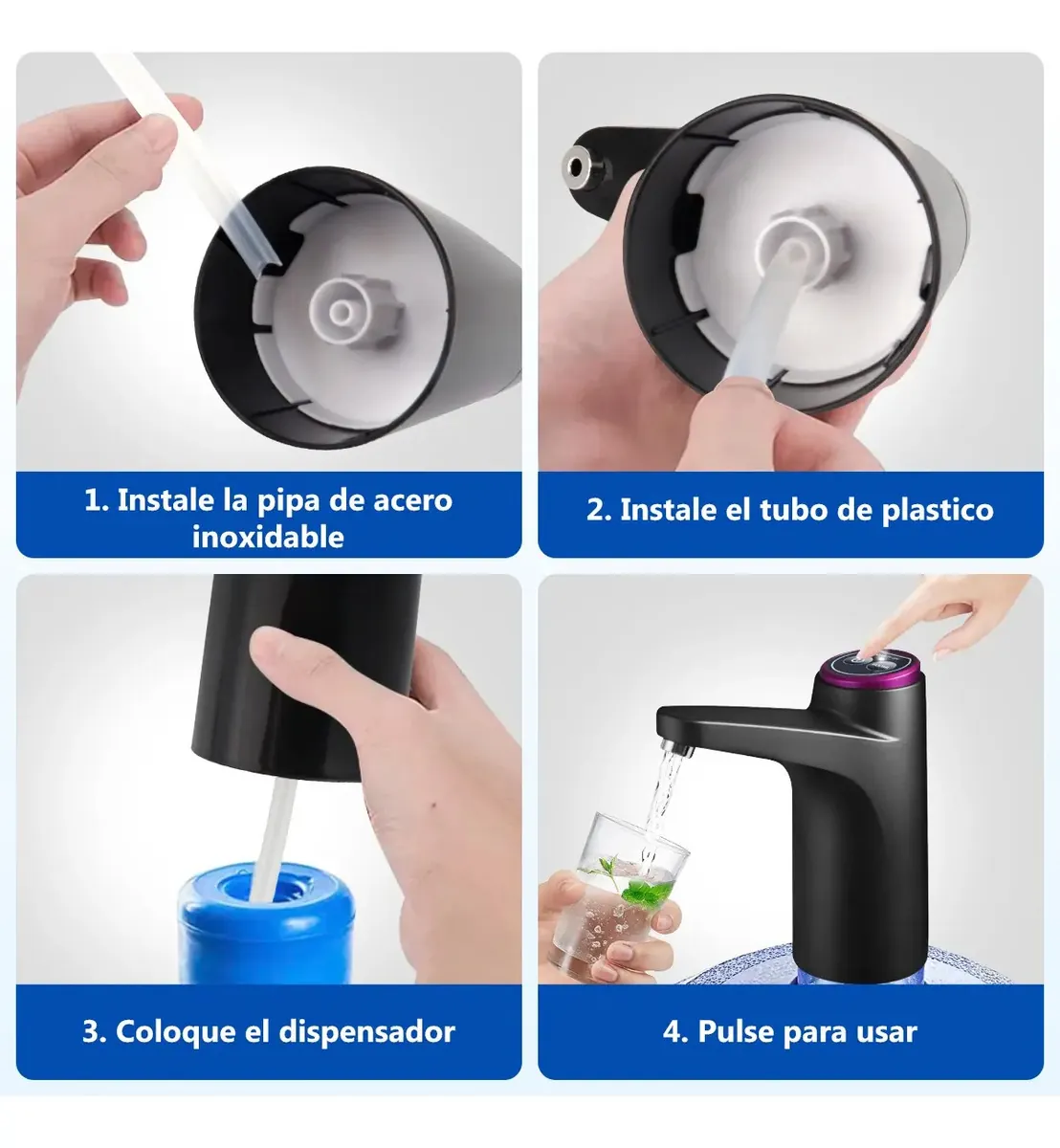 1. Instale la pipa de acero inoxidable

2. Instale el tubo de plastico

3. Coloque el dispensador

4. Pulse para usar