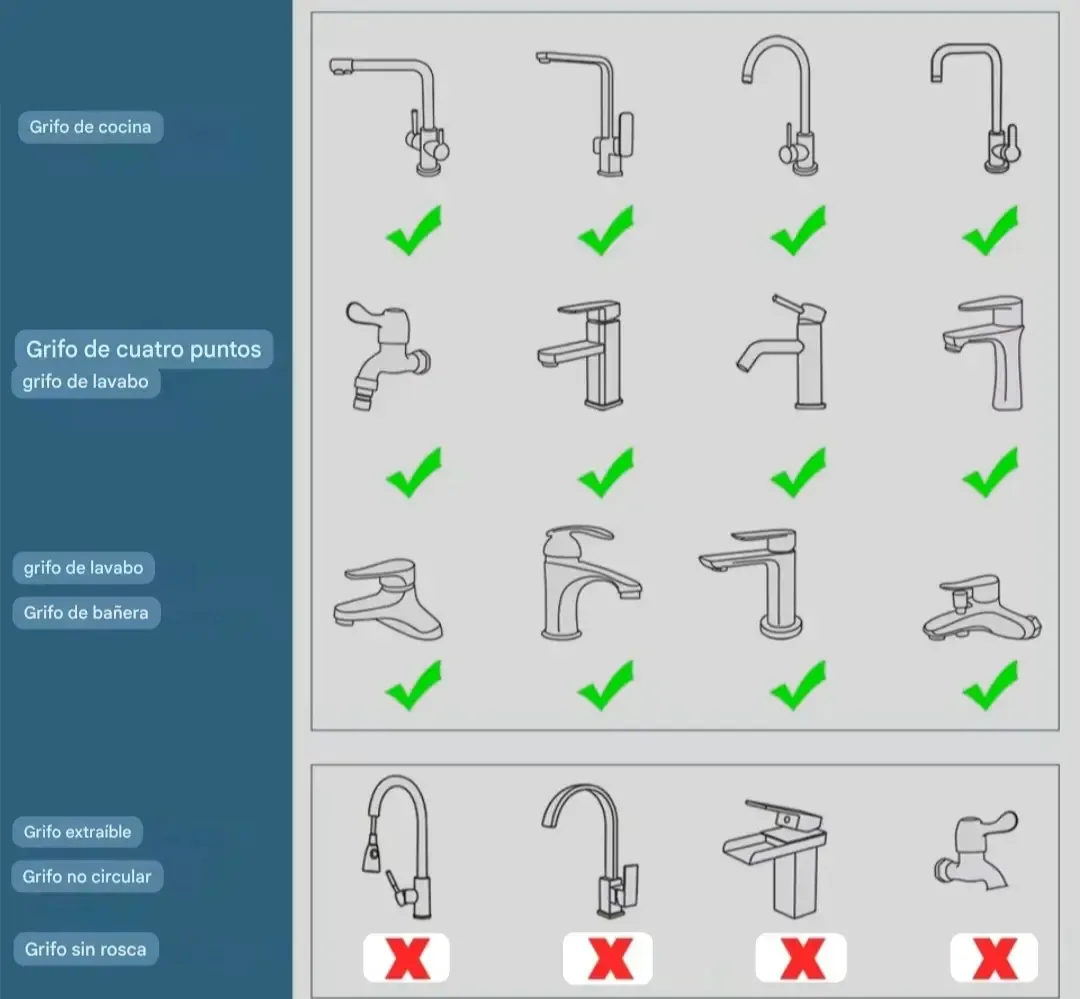 Grifo de cocina

Grifo de cuatro puntos
grifo de lavabo

grifo de lavabo
Grifo de bañera

Grifo extraíble
Grifo no circular
Grifo sin rosca