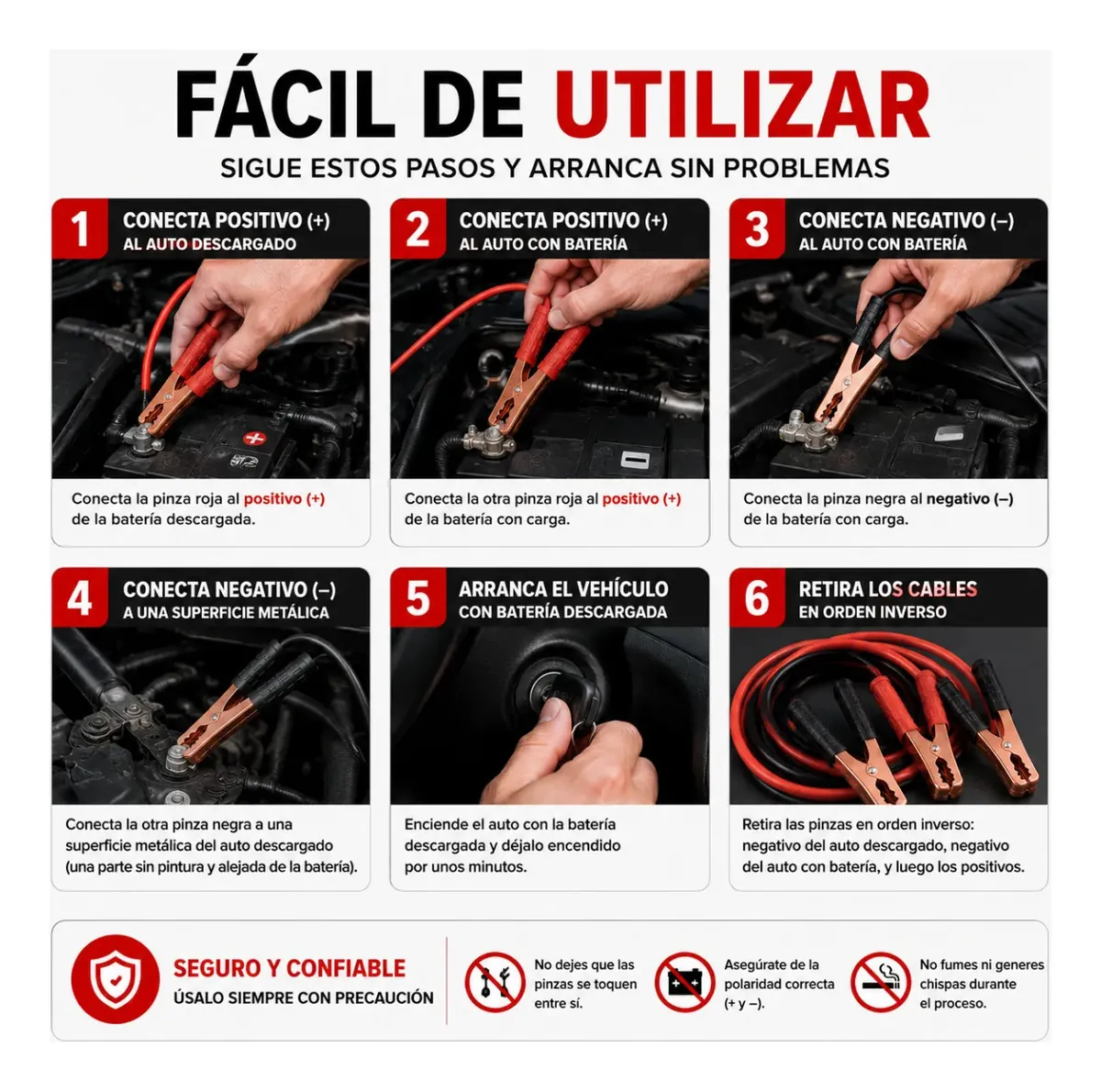 FÁCIL DE UTILIZAR
SIGUE ESTOS PASOS Y ARRANCA SIN PROBLEMAS

1 CONECTA POSITIVO (+) AL AUTO DESCARGADO

Conecta la pinza roja al positivo (+) de la batería descargada.

2 CONECTA POSITIVO (+) AL AUTO CON BATERÍA

Conecta la otra pinza roja al positivo (+) de la batería con carga.

3 CONECTA NEGATIVO (–) AL AUTO CON BATERÍA

Conecta la pinza negra al negativo (–) de la batería con carga.

4 CONECTA NEGATIVO (–) A UNA SUPERFICIE METÁLICA

Conecta la otra pinza negra a una superficie metálica del auto descargado (una parte sin pintura y alejada de la batería).

5 ARRANCA EL VEHÍCULO CON BATERÍA DESCARGADA

Enciende el auto con la batería descargada y déjalo encendido por unos minutos.

6 RETIRA LOS CABLES EN ORDEN INVERSO

Retira las pinzas en orden inverso: negativo del auto descargado, negativo del auto con batería, y luego los positivos.

SEGURO Y CONFIABLE
ÚSALO SIEMPRE CON PRECAUCIÓN

No dejes que las pinzas se toquen entre sí.

Asegúrate de la polaridad correcta (+ y –).

No fumes ni generes chispas durante el proceso.