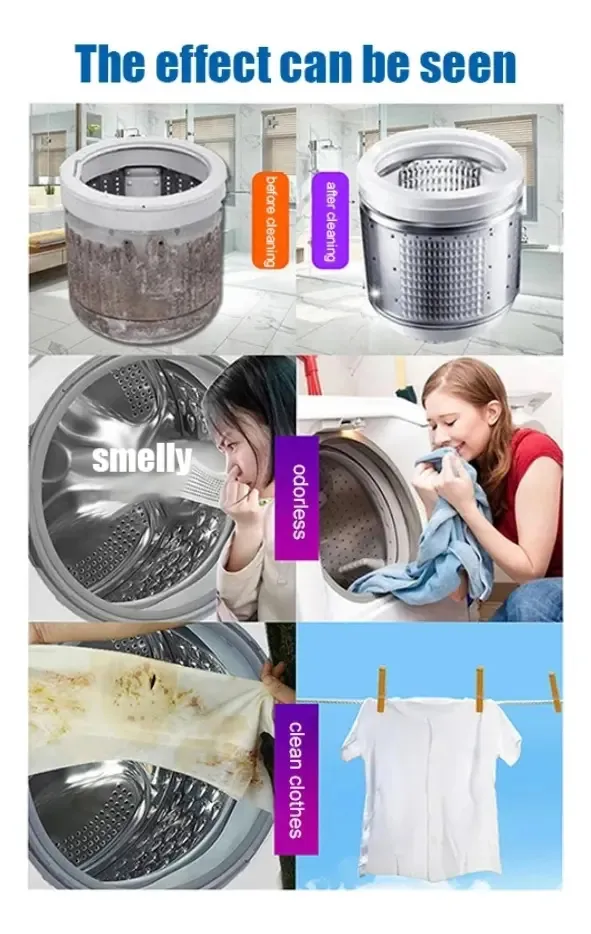 The effect can be seen

before cleaning

after cleaning

smelly

adorless

clean clothes